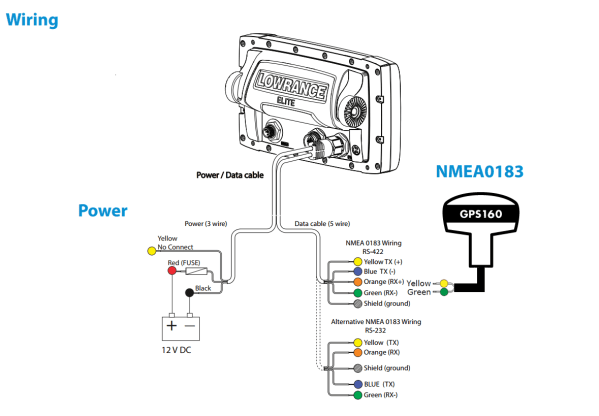 Wiring

LOWRANCE
ELITE

Power / Data cable

NMEA0183

Power

GPS160

Power (3 wire)

Data cable (5 wire)

Yellow
No Connect

Red (FUSE)

Black

+ −

12 V DC

NMEA 0183 Wiring
RS-422

Yellow TX (+)
Blue TX (-)
Orange (RX+)
Green (RX-)
Shield (ground)

Yellow
Green

Alternative NMEA 0183 Wiring
RS-232

Yellow (TX)
Orange (RX)
Shield (ground)
BLUE (TX)
Green (RX-)